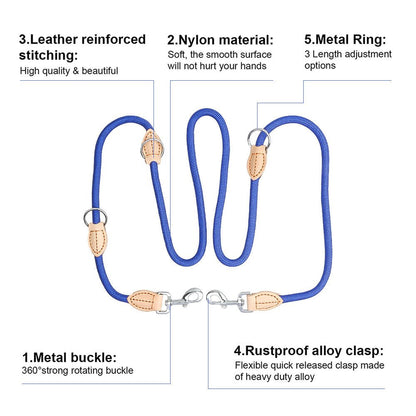 3.Leather reinforced stitching:
High quality & beautiful

2.Nylon material:
Soft, the smooth surface will not hurt your hands

5.Metal Ring:
3 Length adjustment options

1.Metal buckle:
360°strong rotating buckle

4.Rustproof alloy clasp:
Flexible quick released clasp made of heavy duty alloy